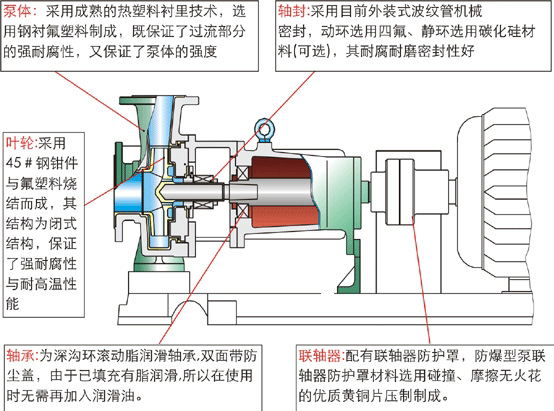 泵体：采用成熟的热塑料衬里技术，选用钢衬氟塑料制成，既保证了过流部分的强耐腐性，又保证了泵体的强度

轴封:采用目前外装式波纹管机械密封，动环选用四氟、静环选用碳化硅材料(可选)，其耐腐耐磨密封性好

叶轮:采用45＃钢钳件与氟塑料烧结而成，其结构为闭式结构，保证了强耐腐性与耐高温性能

轴承:为深沟环滚动脂润滑轴承,双面带防尘盖，由于已填充有脂润滑,所以在使用时无需再加入润滑油。

联轴器:配有联轴器防护罩，防爆型泵联轴器防护罩材料选用碰撞、摩擦无火花的优质黄铜片压制制成。